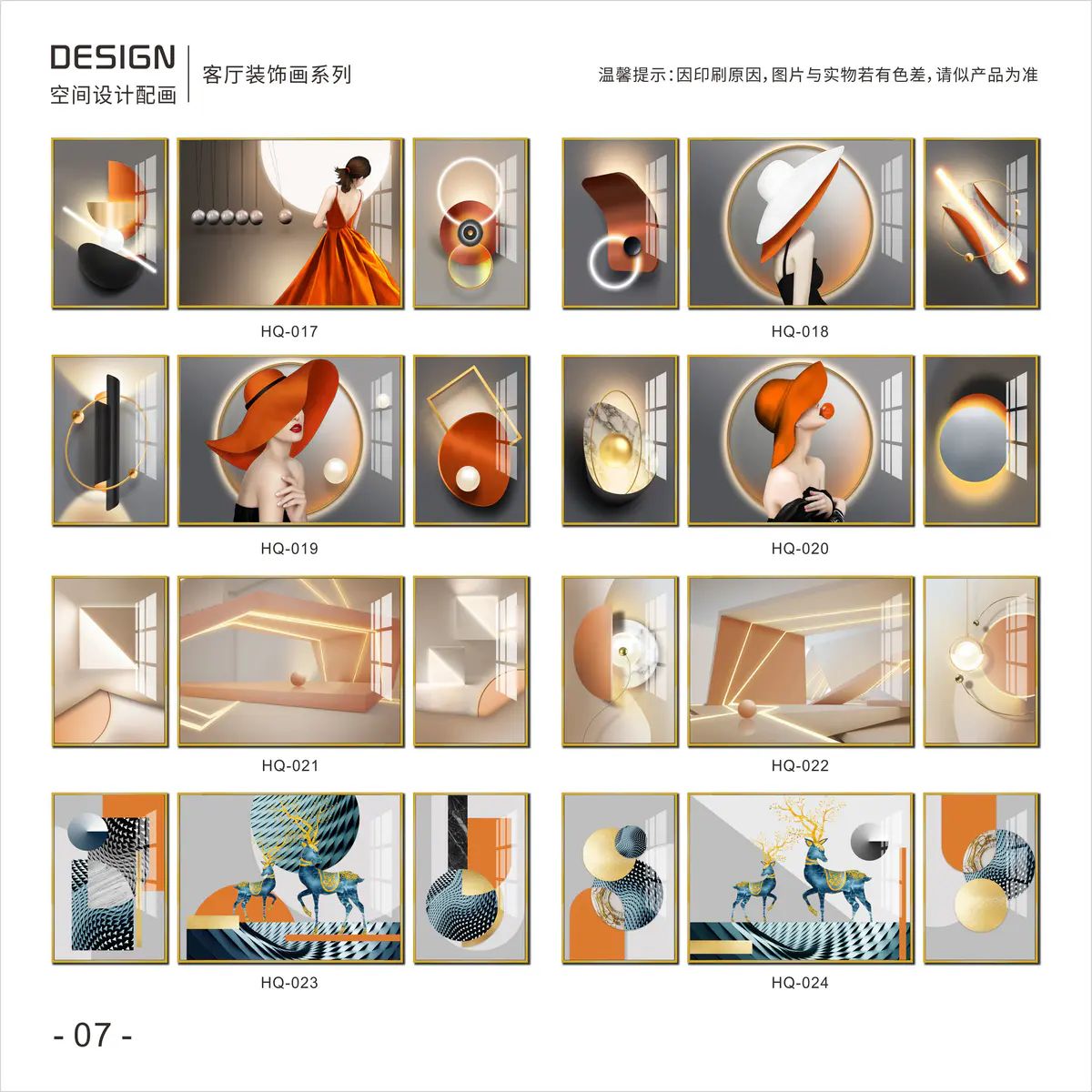 DESIGN
空间设计配画

客厅装饰画系列

温馨提示：因印刷原因，图片与实物若有色差，请似产品为准

HQ-017

HQ-018

HQ-019

HQ-020

HQ-021

HQ-022

HQ-023

HQ-024

- 07 -